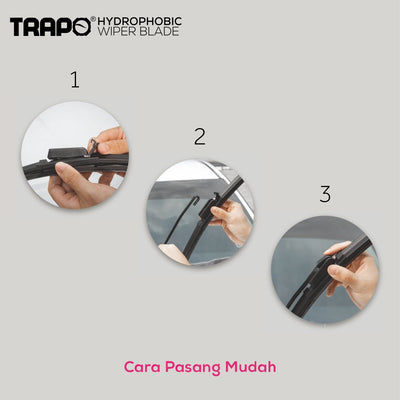 TRAPO® HYDROPHOBIC WIPER BLADE

1

2

3

Cara Pasang Mudah