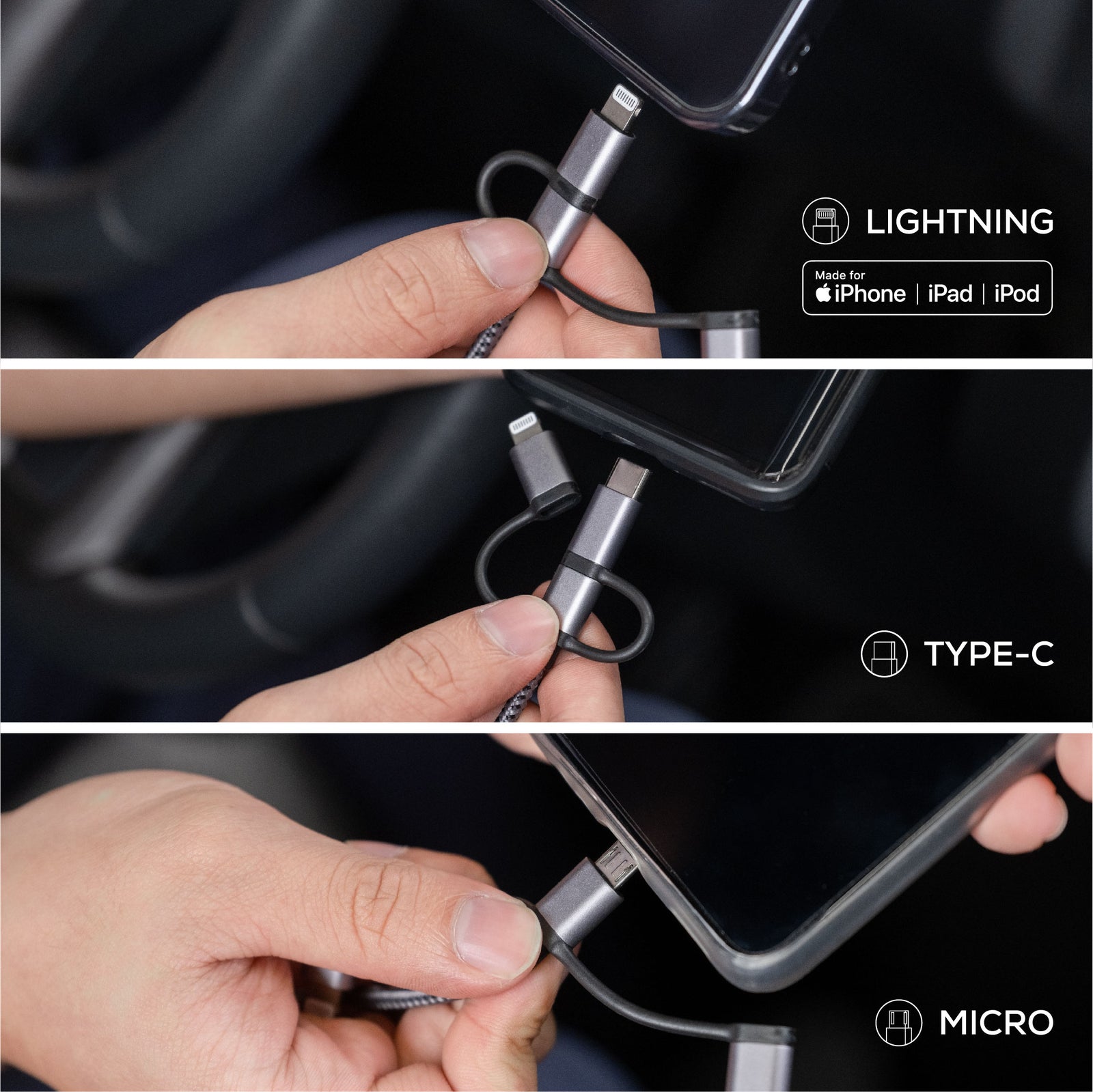 LIGHTNING

Made for
iPhone | iPad | iPod

TYPE-C

MICRO