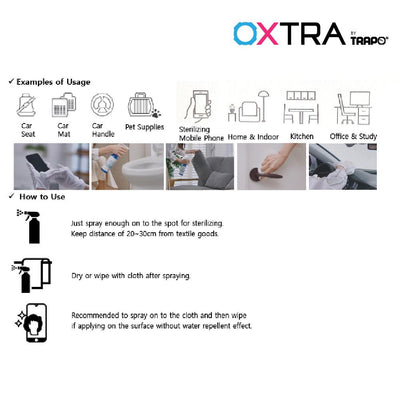 OXTRA BY TRAPO

✓ Examples of Usage

Car Seat

Car Mat

Car Handle

Pet Supplies

Sterilizing Mobile Phone

Home & Indoor

Kitchen

Office & Study

✓ How to Use

Just spray enough on to the spot for sterilizing. Keep distance of 20~30cm from textile goods.

Dry or wipe with cloth after spraying.

Recommended to spray on to the cloth and then wipe if applying on the surface without water repellent effect.